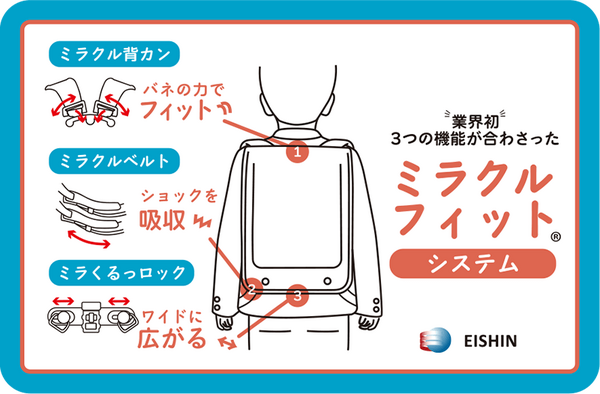 ミラクル背カン

バネの力で
フィット

ミラクルベルト

ショックを
吸収

ミラくるっロック

ワイドに
広がる

1
2
3

業界初
3つの機能が合わさった

ミラクル
フィット®

システム

EISHIN