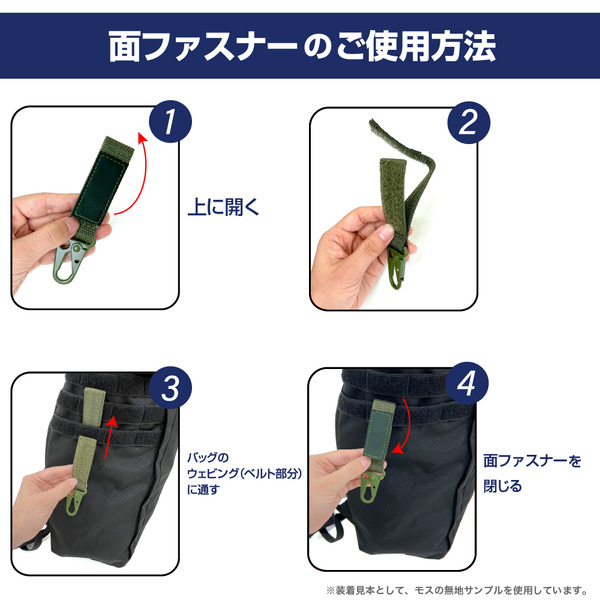 面ファスナーのご使用方法

1

上に開く

2

3

バッグの
ウェビング(ベルト部分)
に通す

4

面ファスナーを
閉じる

※装着見本として、モスの無地サンプルを使用しています。