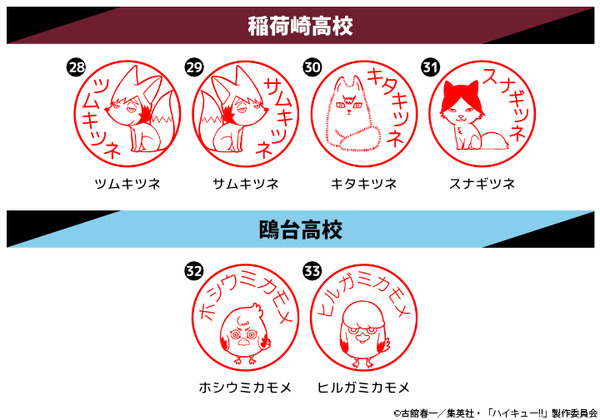 稲荷崎高校

28
ツムキツネ
ツムキツネ

29
サムキツネ
サムキツネ

30
キタキツネ
キタキツネ

31
スナギツネ
スナギツネ

鴎台高校

32
ホシウミカモメ
ホシウミカモメ

33
ヒルガミカモメ
ヒルガミカモメ

©古舘春一／集英社・「ハイキュー!!」製作委員会